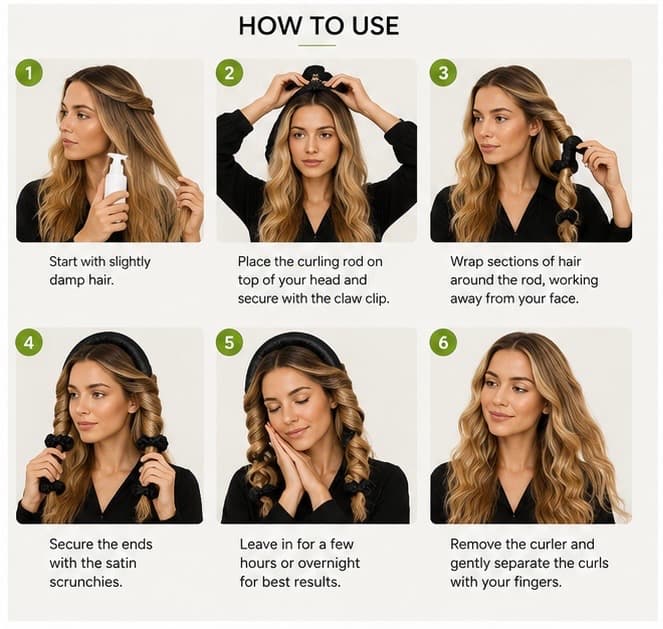 HOW TO USE

1

Start with slightly damp hair.

2

Place the curling rod on top of your head and secure with the claw clip.

3

Wrap sections of hair around the rod, working away from your face.

4

Secure the ends with the satin scrunchies.

5

Leave in for a few hours or overnight for best results.

6

Remove the curler and gently separate the curls with your fingers.